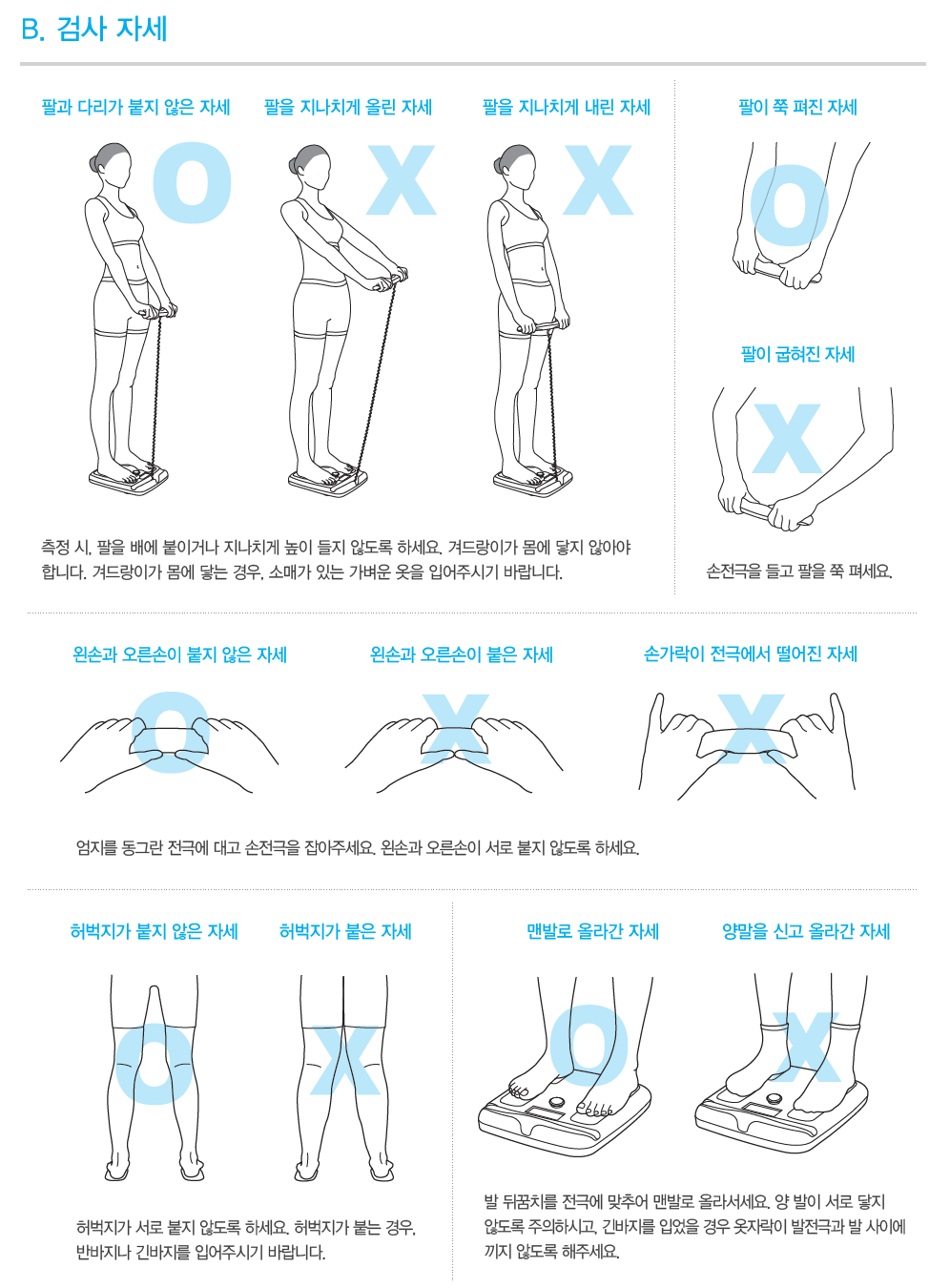 B. 검사 자세

팔과 다리가 붙지 않은 자세

O

팔을 지나치게 올린 자세

X

팔을 지나치게 내린 자세

X

측정 시, 팔을 배에 붙이거나 지나치게 높이 들지 않도록 하세요. 겨드랑이가 몸에 닿지 않아야 합니다. 겨드랑이가 몸에 닿는 경우, 소매가 있는 가벼운 옷을 입어주시기 바랍니다.

팔이 쭉 펴진 자세

O

팔이 굽혀진 자세

X

손전극을 들고 팔을 쭉 펴세요.

왼손과 오른손이 붙지 않은 자세

O

왼손과 오른손이 붙은 자세

X

손가락이 전극에서 떨어진 자세

X

엄지를 동그란 전극에 대고 손전극을 잡아주세요. 왼손과 오른손이 서로 붙지 않도록 하세요.

허벅지가 붙지 않은 자세

O

허벅지가 붙은 자세

X

허벅지가 서로 붙지 않도록 하세요. 허벅지가 붙는 경우, 반바지나 긴바지를 입어주시기 바랍니다.

맨발로 올라간 자세

O

양말을 신고 올라간 자세

X

발 뒤꿈치를 전극에 맞추어 맨발로 올라서세요. 양 발이 서로 닿지 않도록 주의하시고, 긴바지를 입었을 경우 옷자락이 발전극과 발 사이에 끼지 않도록 해주세요.